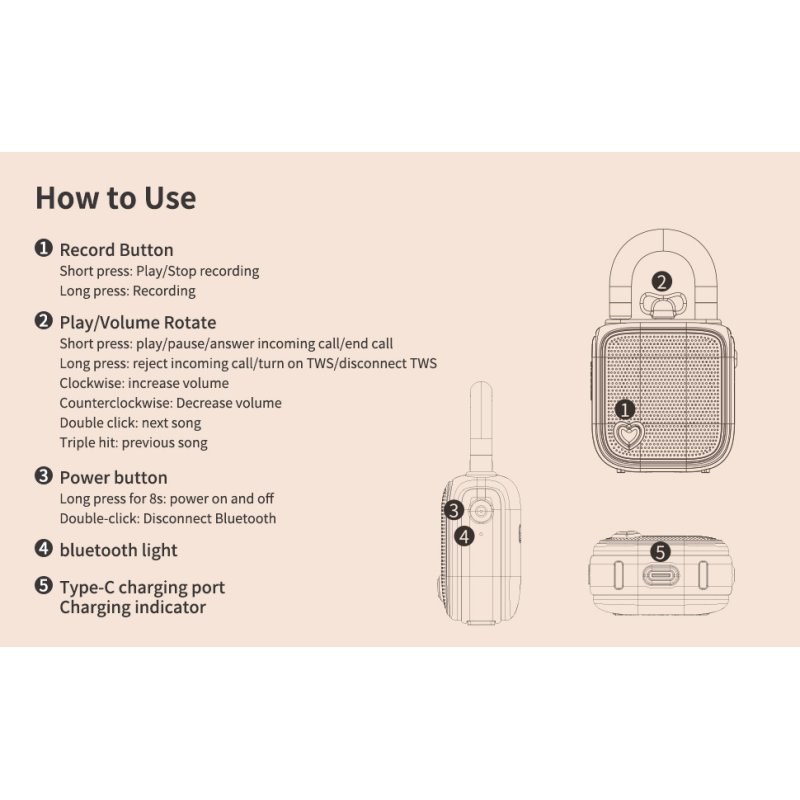 How to Use

❶ Record Button
Short press: Play/Stop recording
Long press: Recording

❷ Play/Volume Rotate
Short press: play/pause/answer incoming call/end call
Long press: reject incoming call/turn on TWS/disconnect TWS
Clockwise: increase volume
Counterclockwise: Decrease volume
Double click: next song
Triple hit: previous song

❸ Power button
Long press for 8s: power on and off
Double-click: Disconnect Bluetooth

❹ bluetooth light

❺ Type-C charging port
Charging indicator

2
1
3
4
5